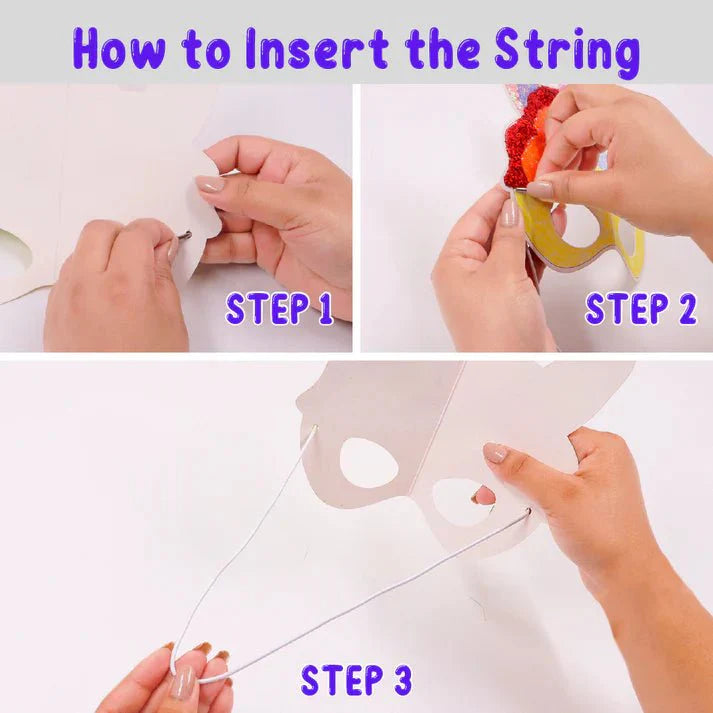 How to Insert the String

STEP 1

STEP 2

STEP 3