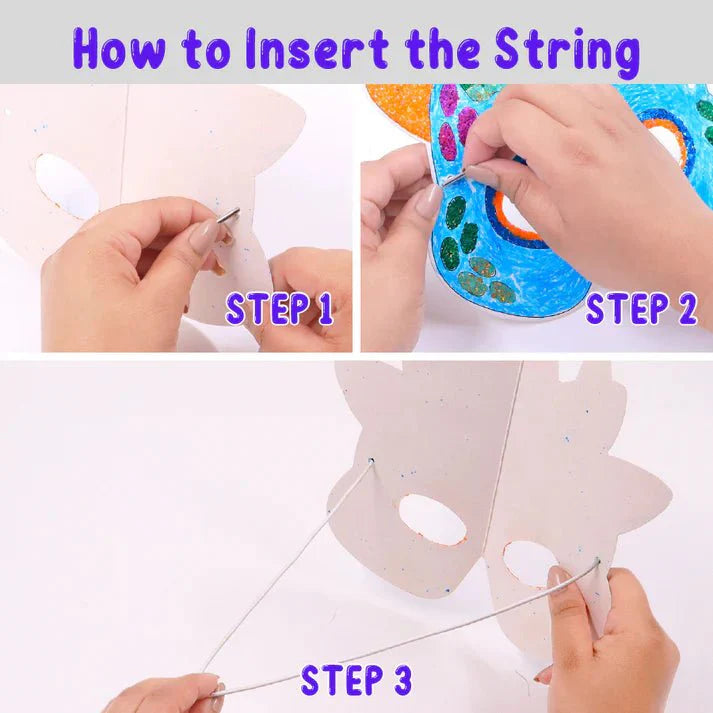 How to Insert the String

STEP 1

STEP 2

STEP 3