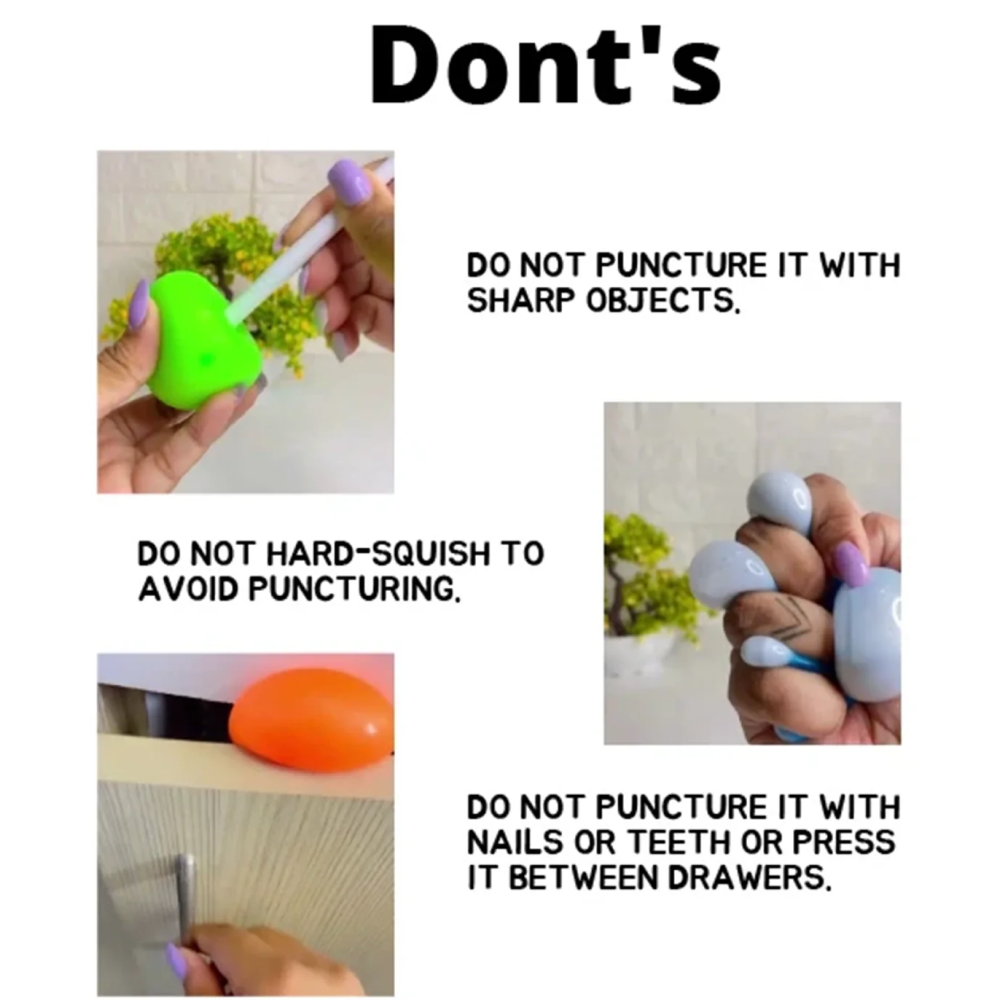 Dont's

DO NOT PUNCTURE IT WITH SHARP OBJECTS.

DO NOT HARD-SQUISH TO AVOID PUNCTURING.

DO NOT PUNCTURE IT WITH NAILS OR TEETH OR PRESS IT BETWEEN DRAWERS.