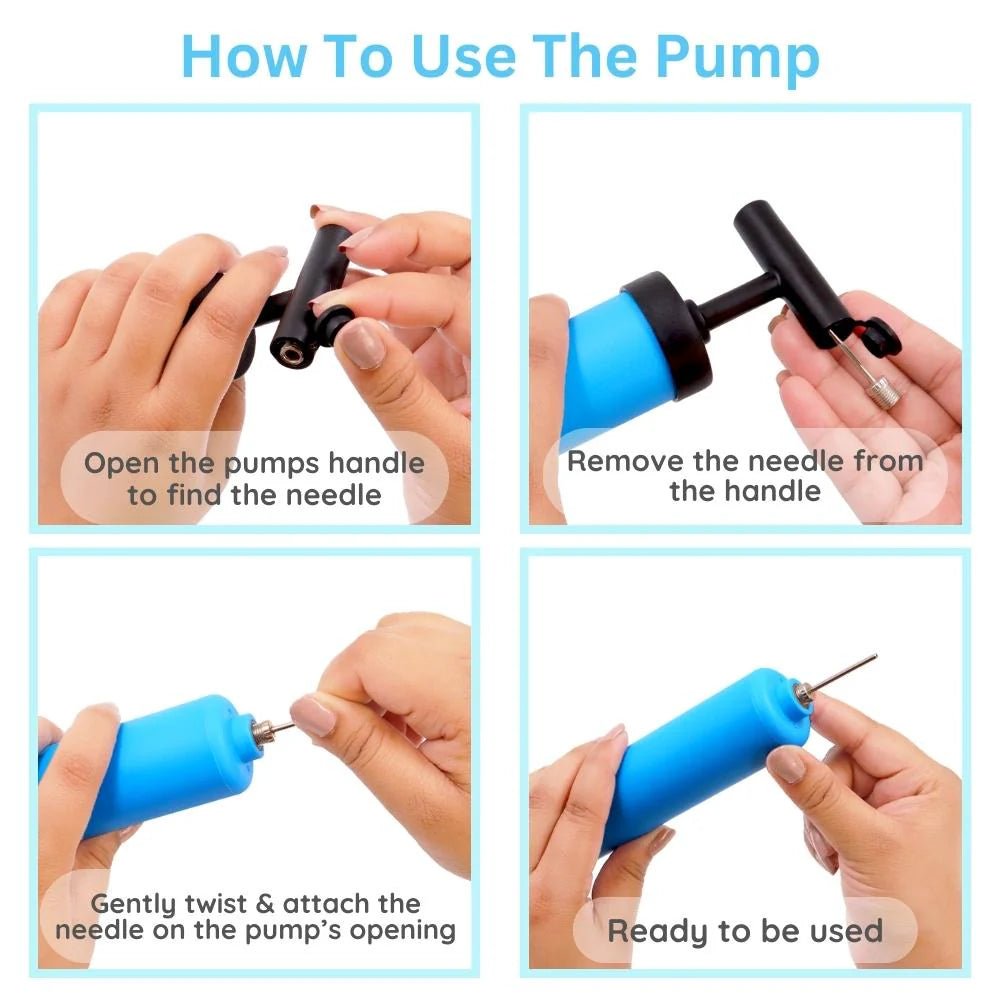 How To Use The Pump

Open the pumps handle to find the needle

Remove the needle from the handle

Gently twist & attach the needle on the pump's opening

Ready to be used