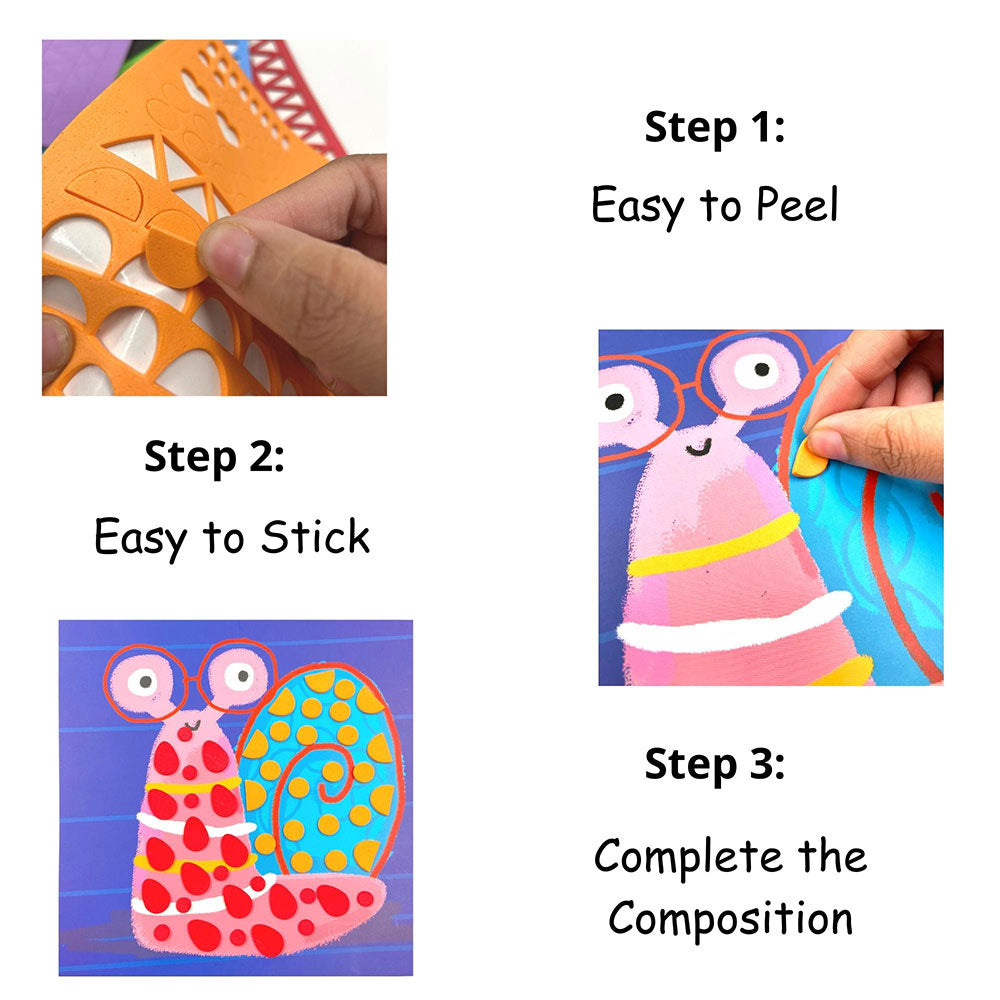 Step 1:
Easy to Peel

Step 2:
Easy to Stick

Step 3:
Complete the Composition