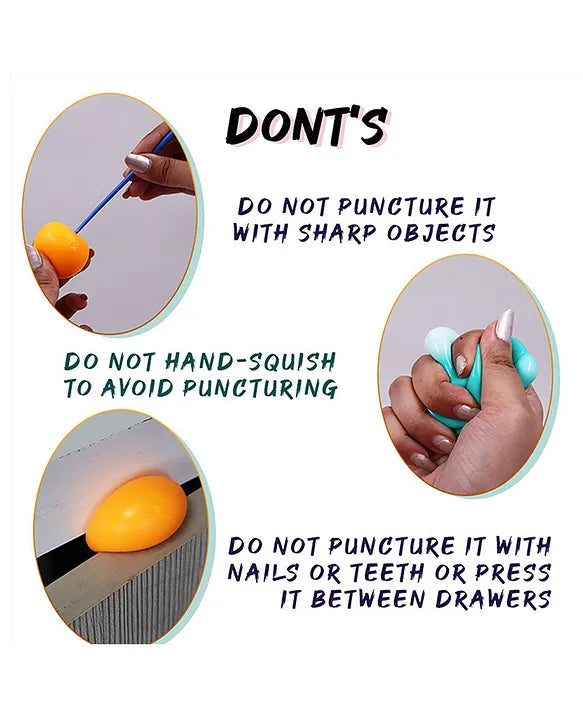 DONT'S

DO NOT PUNCTURE IT WITH SHARP OBJECTS

DO NOT HAND-SQUISH TO AVOID PUNCTURING

DO NOT PUNCTURE IT WITH NAILS OR TEETH OR PRESS IT BETWEEN DRAWERS