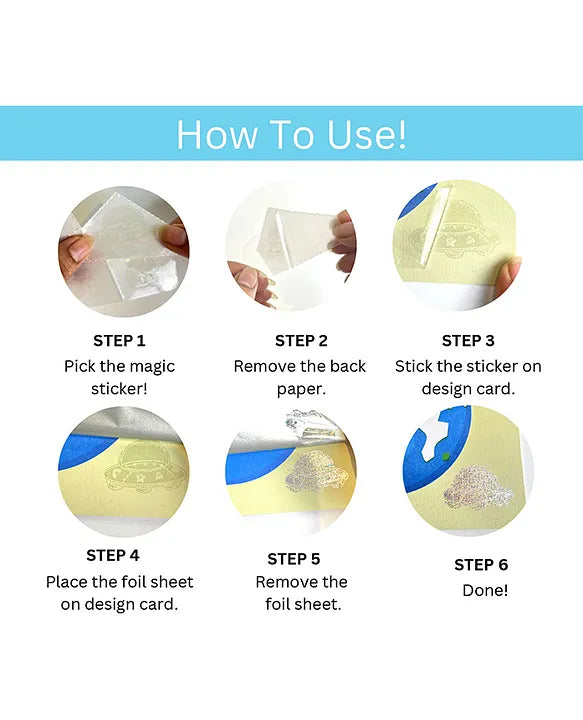 How To Use!

STEP 1
Pick the magic sticker!

STEP 2
Remove the back paper.

STEP 3
Stick the sticker on design card.

STEP 4
Place the foil sheet on design card.

STEP 5
Remove the foil sheet.

STEP 6
Done!