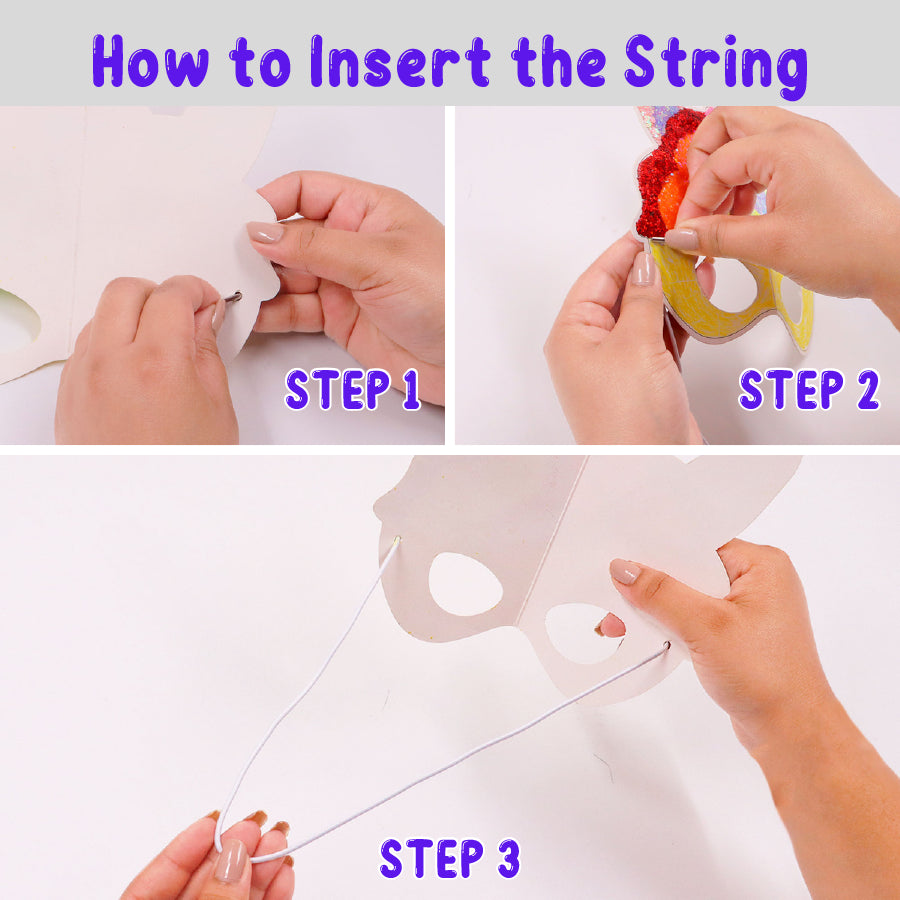 How to Insert the String

STEP 1

STEP 2

STEP 3