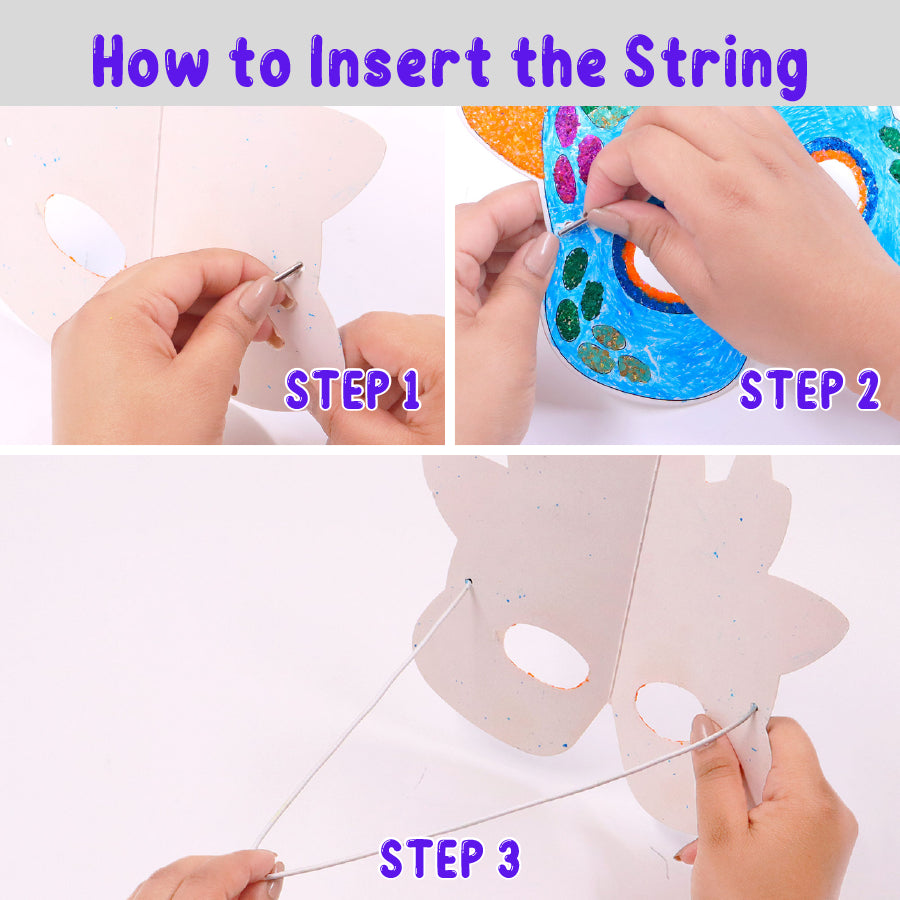 How to Insert the String

STEP 1

STEP 2

STEP 3