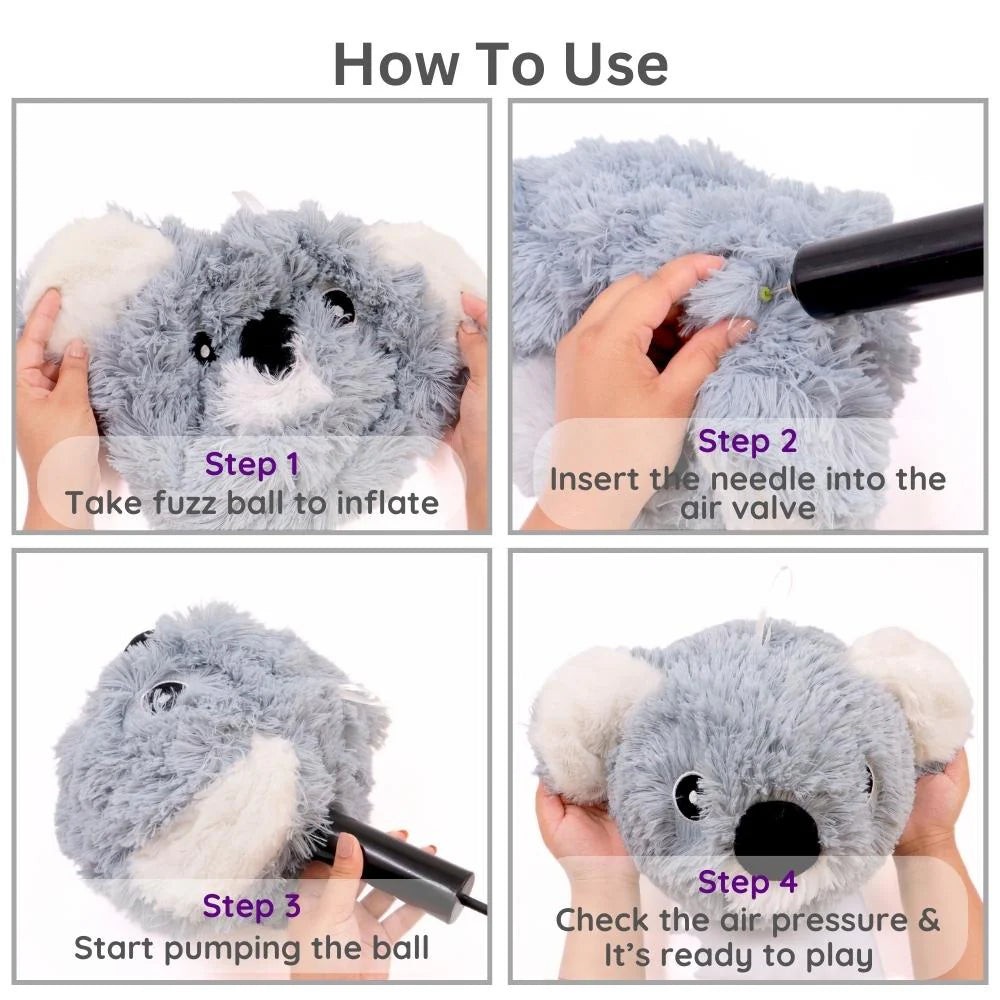 How To Use

Step 1
Take fuzz ball to inflate

Step 2
Insert the needle into the air valve

Step 3
Start pumping the ball

Step 4
Check the air pressure & It's ready to play