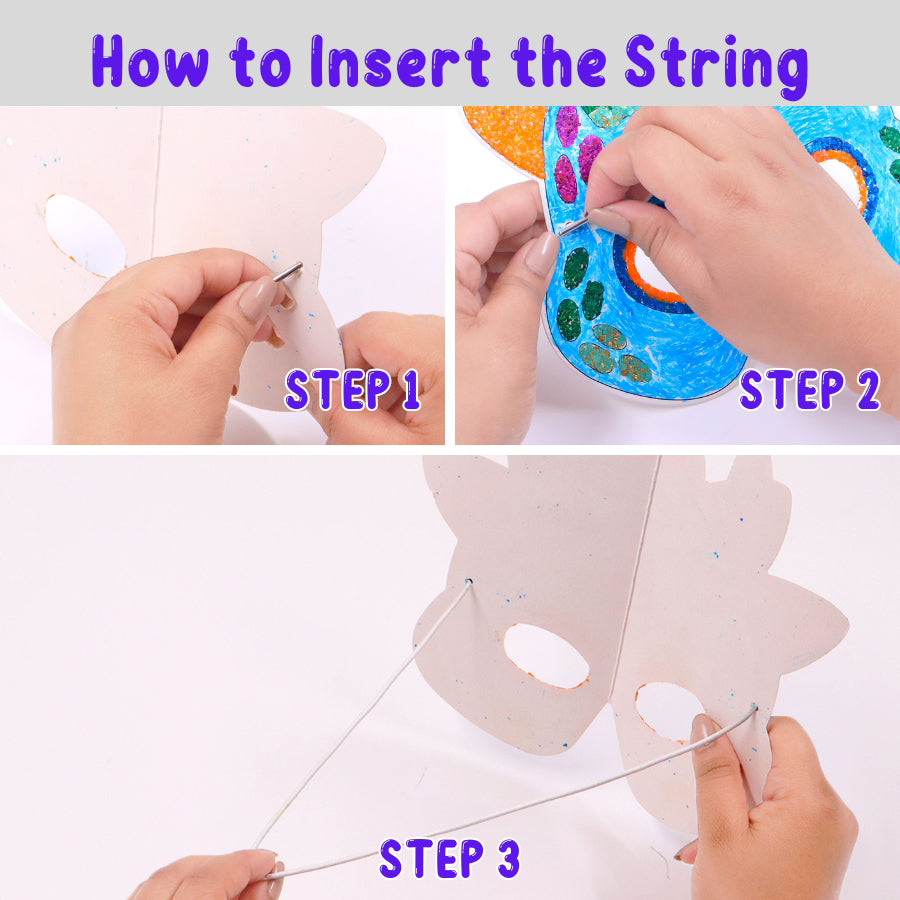 How to Insert the String

STEP 1

STEP 2

STEP 3