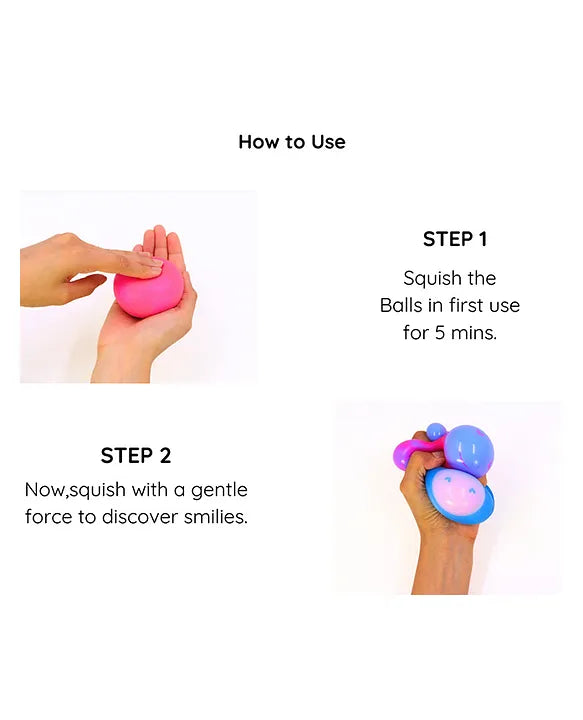 How to Use

STEP 1

Squish the Balls in first use for 5 mins.

STEP 2

Now,squish with a gentle force to discover smilies.