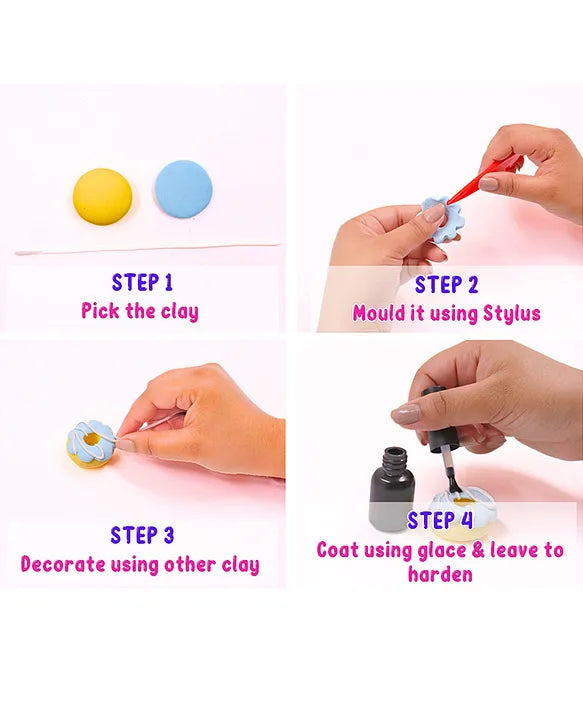 STEP 1
Pick the clay

STEP 2
Mould it using Stylus

STEP 3
Decorate using other clay

STEP 4
Coat using glace & leave to harden