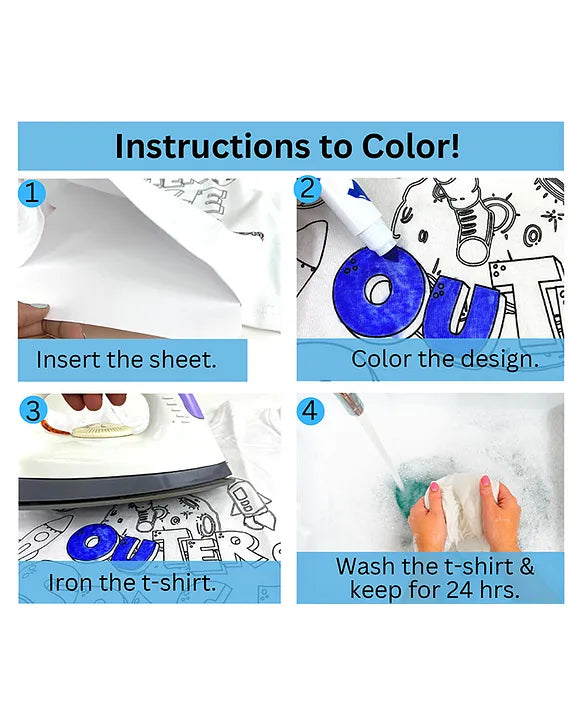 Instructions to Color!

1

Insert the sheet.

2

OUT

Color the design.

3

OUTER

Iron the t-shirt.

4

Wash the t-shirt & keep for 24 hrs.